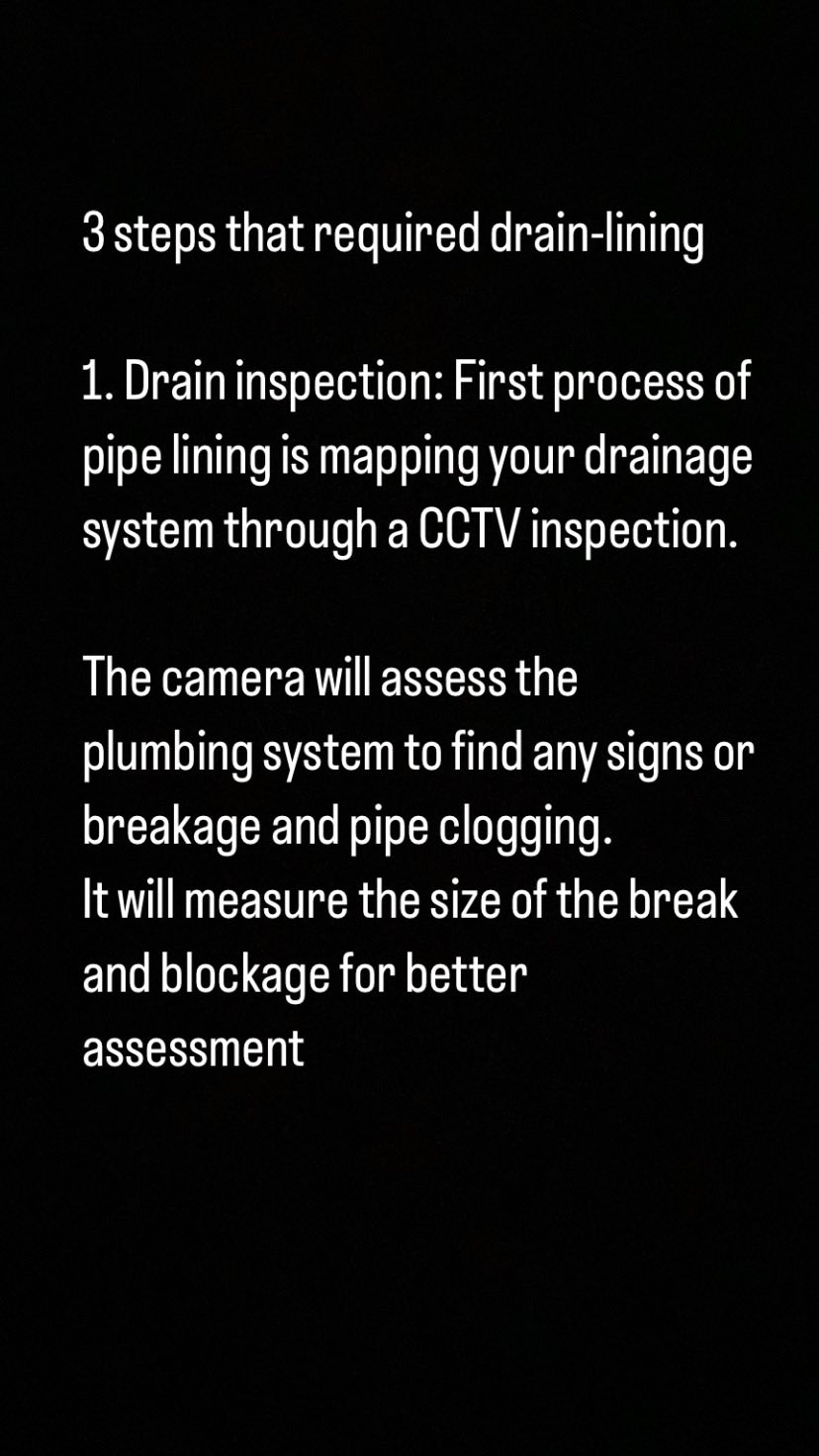 3 steps that required drain-lining

1. Drain inspection: First process of pipe lining is mapping your drainage system through a CCTV inspection.

The camera will assess the plumbing system to find any signs or breakage and pipe clogging.
It will measure the size of the break and blockage for better assessment